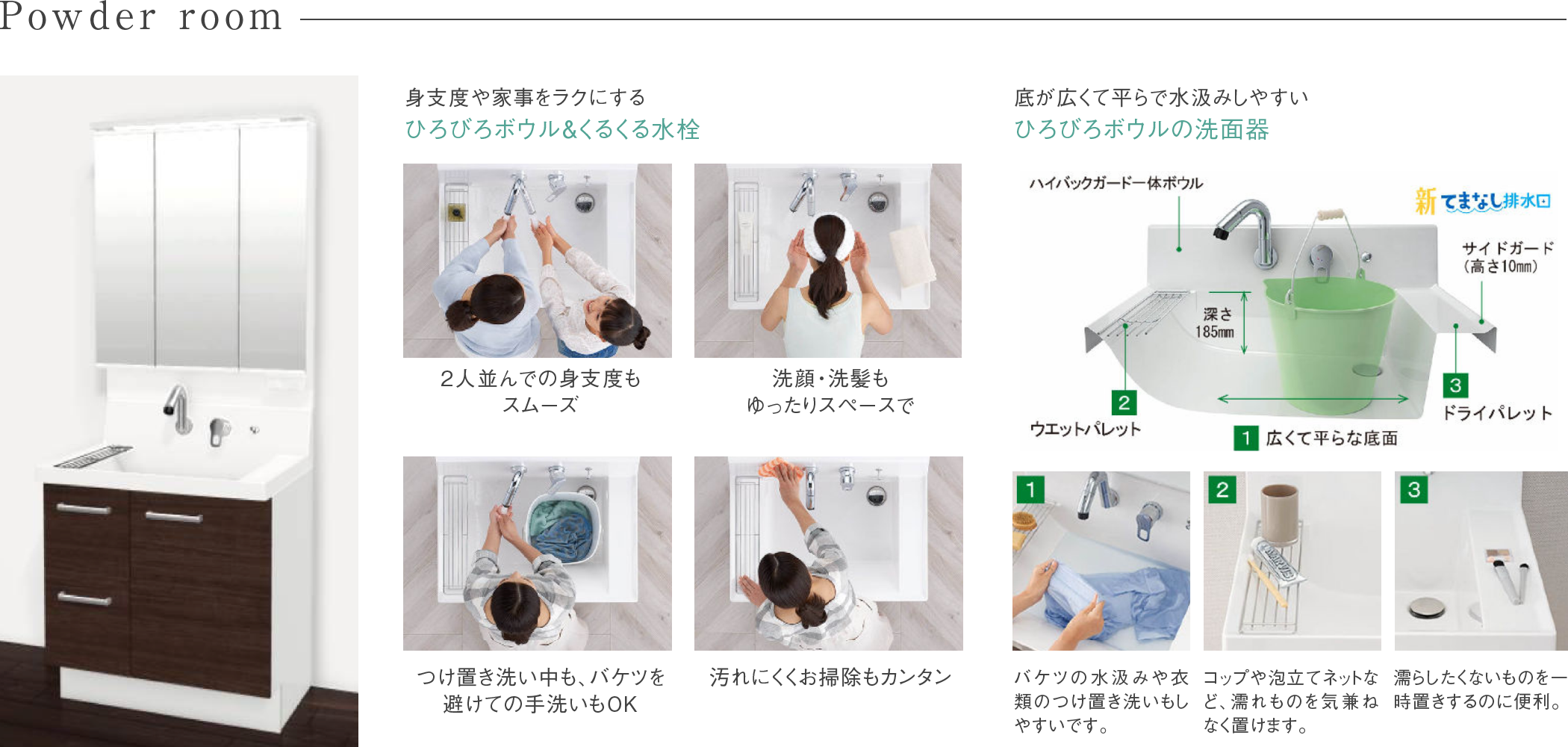 Powder room

身支度や家事をラクにする
ひろびろボウル&くるくる水栓

2人並んでの身支度もスムーズ

洗顔・洗髪もゆったりスペースで

つけ置き洗い中も、バケツを避けての手洗いもOK

汚れにくくお掃除もカンタン

底が広くて平らで水汲みしやすい
ひろびろボウルの洗面器

ハイバックガード一体ボウル

新 てまなし排水口

サイドガード（高さ10mm）

深さ185mm

2 ウエットパレット

1 広くて平らな底面

3 ドライパレット

1

2

3

バケツの水汲みや衣類のつけ置き洗いもしやすいです。

コップや泡立てネットなど、濡れものを気兼ねなく置けます。

濡らしたくないものを一時置きするのに便利。